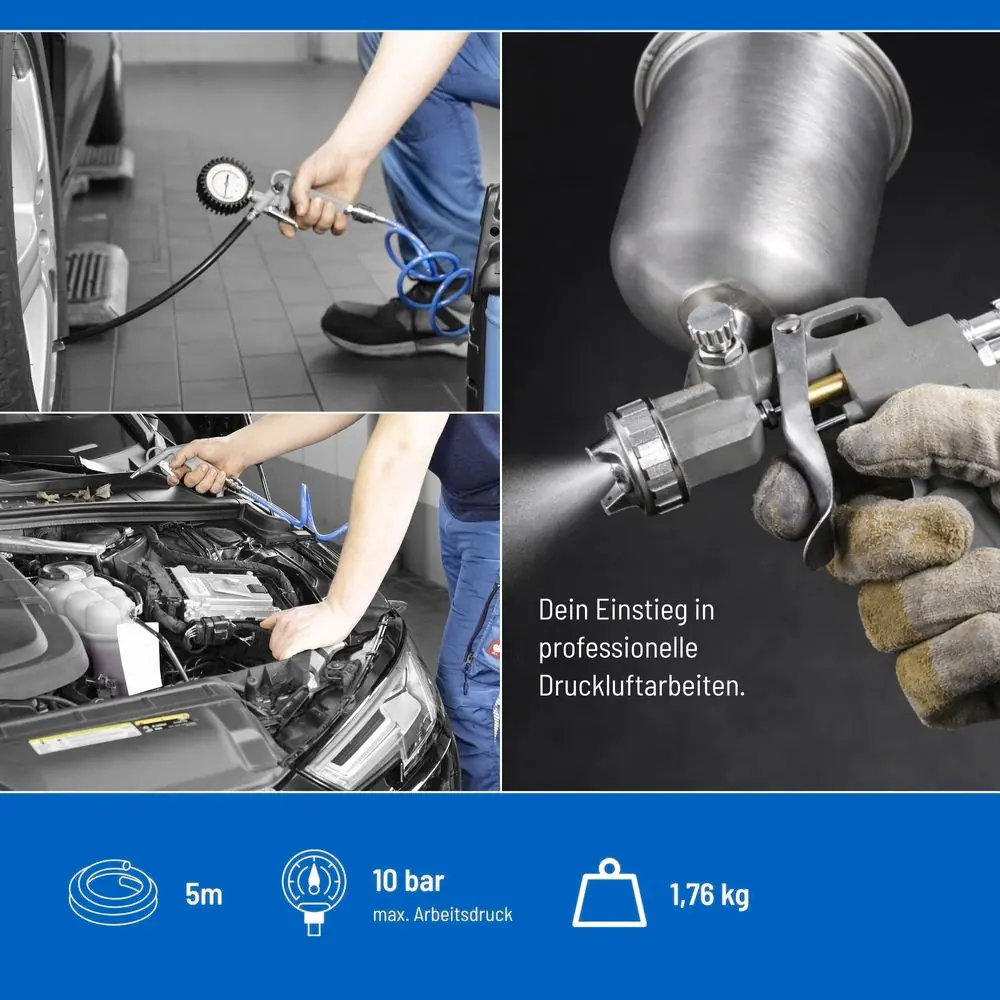 Dein Einstieg in professionelle Druckluftarbeiten.

5m

10 bar
max. Arbeitsdruck

1,76 kg