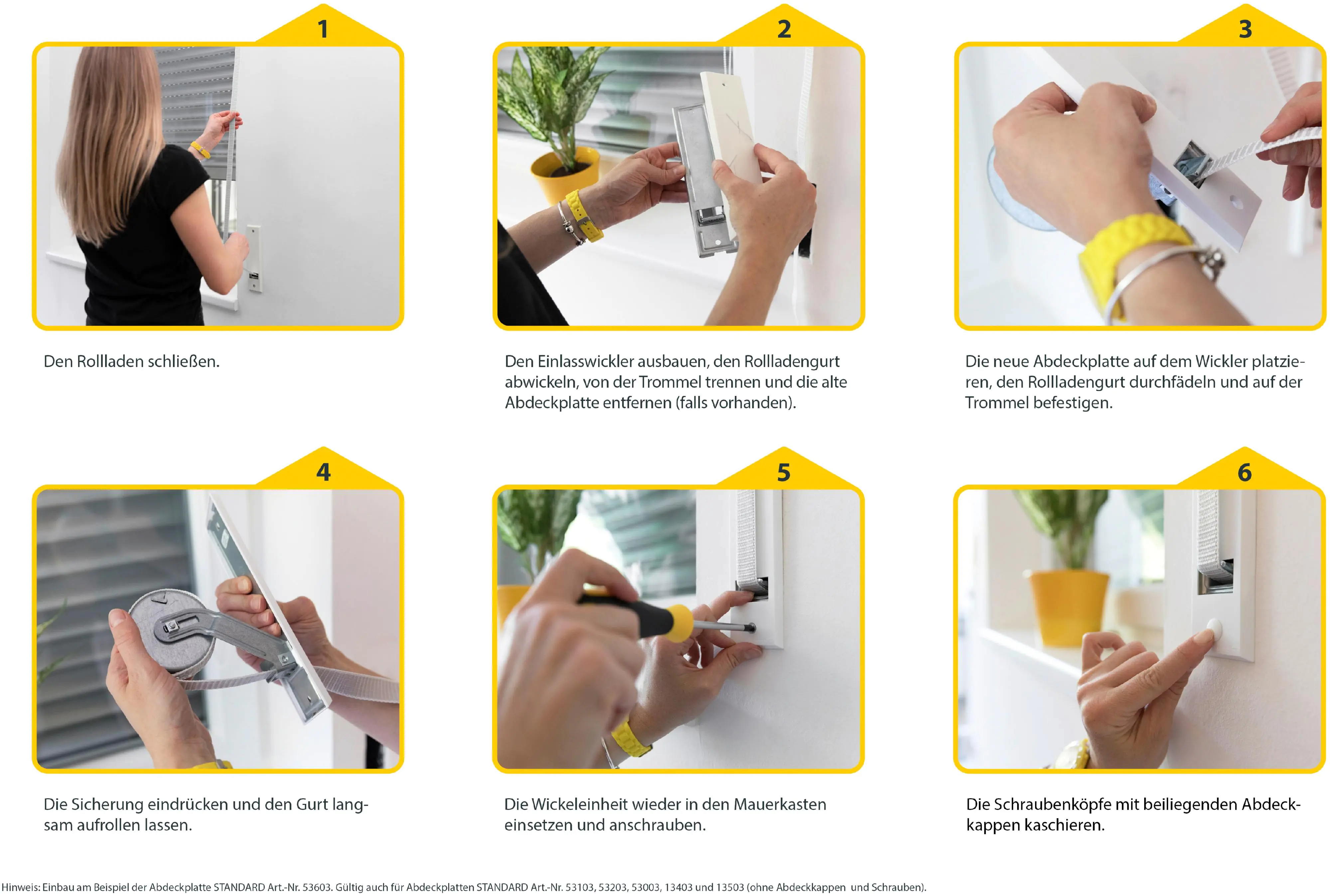 1

Den Rollladen schließen.

2

Den Einlasswickler ausbauen, den Rollladengurt abwickeln, von der Trommel trennen und die alte Abdeckplatte entfernen (falls vorhanden).

3

Die neue Abdeckplatte auf dem Wickler platzieren, den Rollladengurt durchfädeln und auf der Trommel befestigen.

4

Die Sicherung eindrücken und den Gurt langsam aufrollen lassen.

5

Die Wickeleinheit wieder in den Mauerkasten einsetzen und anschrauben.

6

Die Schraubenköpfe mit beiliegenden Abdeckkappen kaschieren.

Hinweis: Einbau am Beispiel der Abdeckplatte STANDARD Art.-Nr. 53603. Gültig auch für Abdeckplatten STANDARD Art.-Nr. 53103, 53203, 53003, 13403 und 13503 (ohne Abdeckkappen und Schrauben).