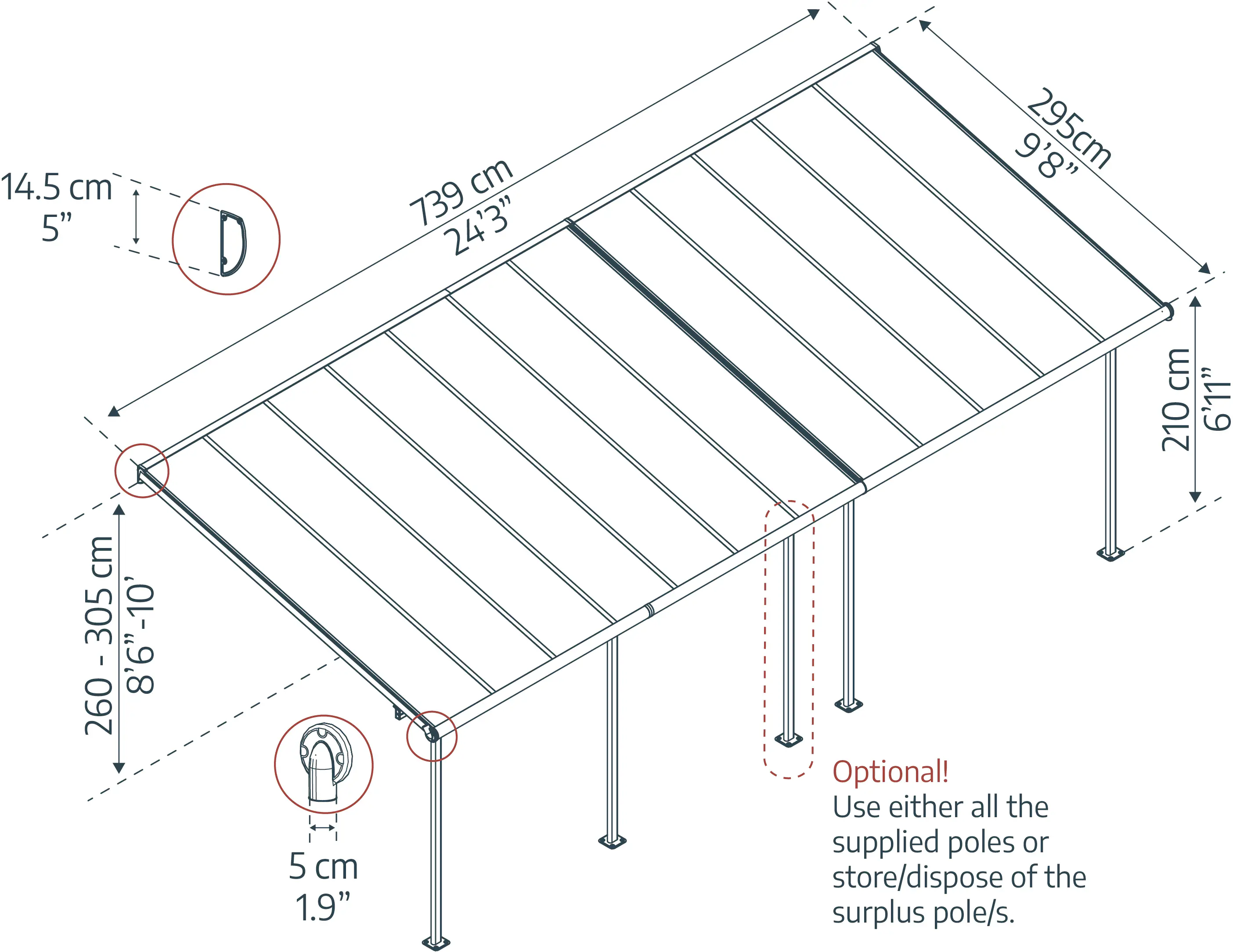 14.5 cm
5”

739 cm
24’3”

295cm
9’8”

210 cm
6’11”

260 - 305 cm
8’6”-10’

5 cm
1.9”

Optional!
Use either all the supplied poles or store/dispose of the surplus pole/s.