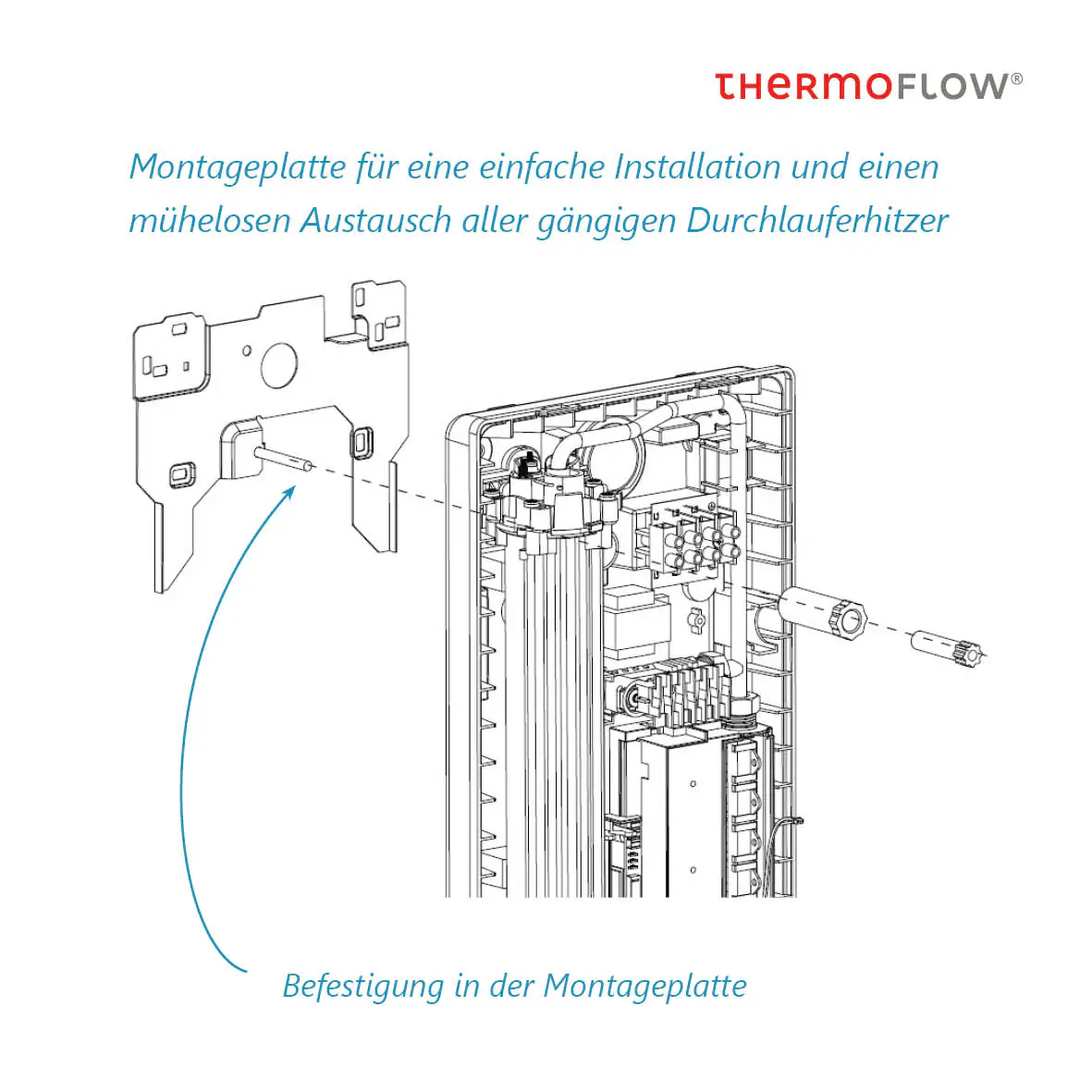 THERMOFLOW®

Montageplatte für eine einfache Installation und einen mühelosen Austausch aller gängigen Durchlauferhitzer

Befestigung in der Montageplatte