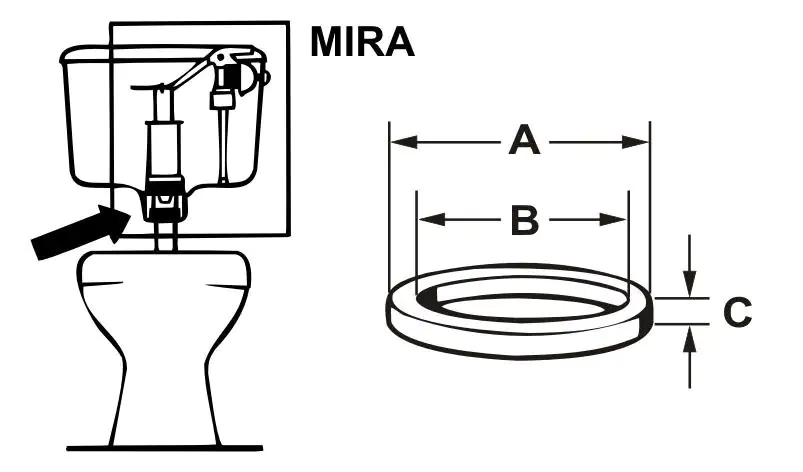 MIRA

A

B

C