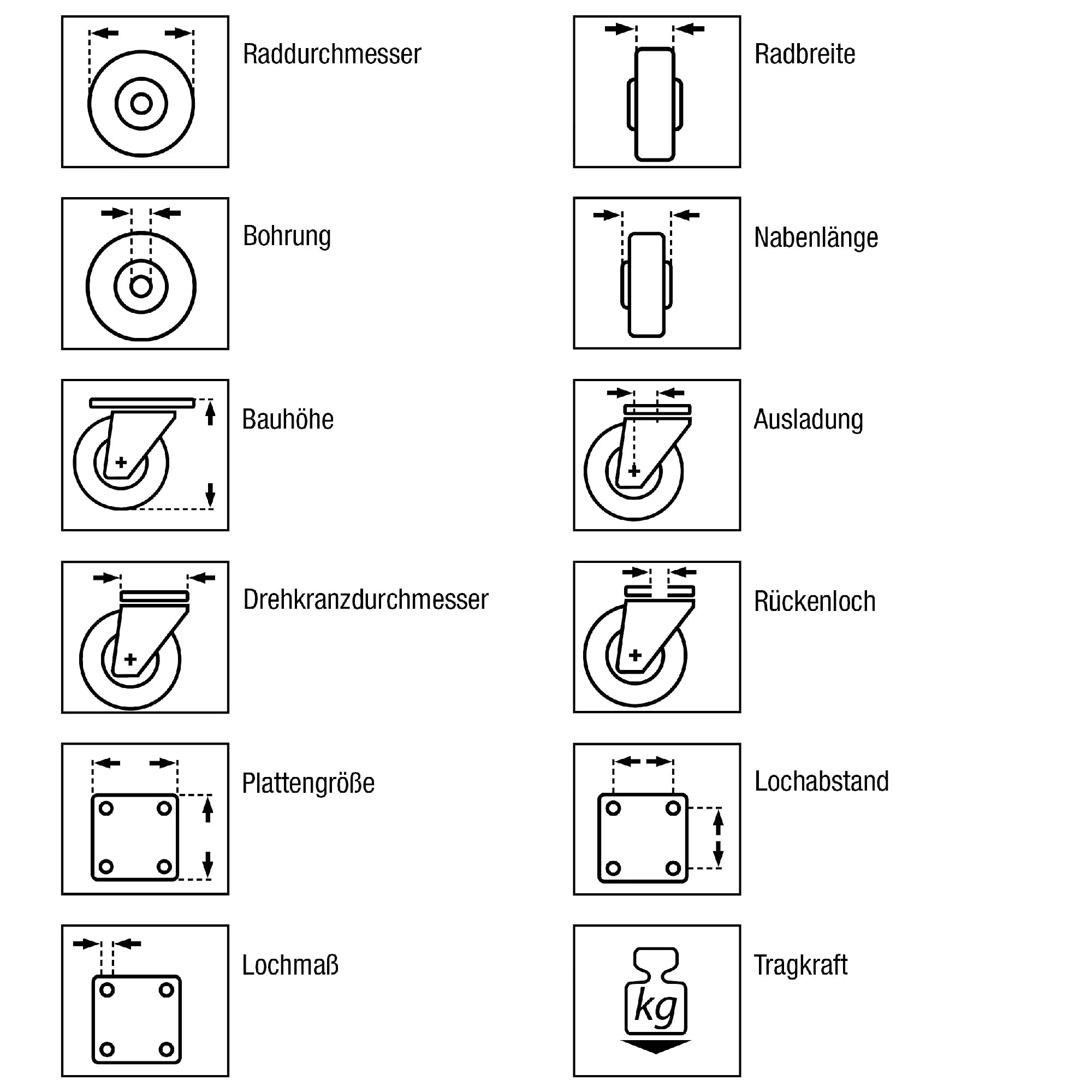 Raddurchmesser

Bohrung

Bauhöhe

Drehkranzdurchmesser

Plattengröße

Lochmaß

Radbreite

Nabenlänge

Ausladung

Rückenloch

Lochabstand

kg

Tragkraft