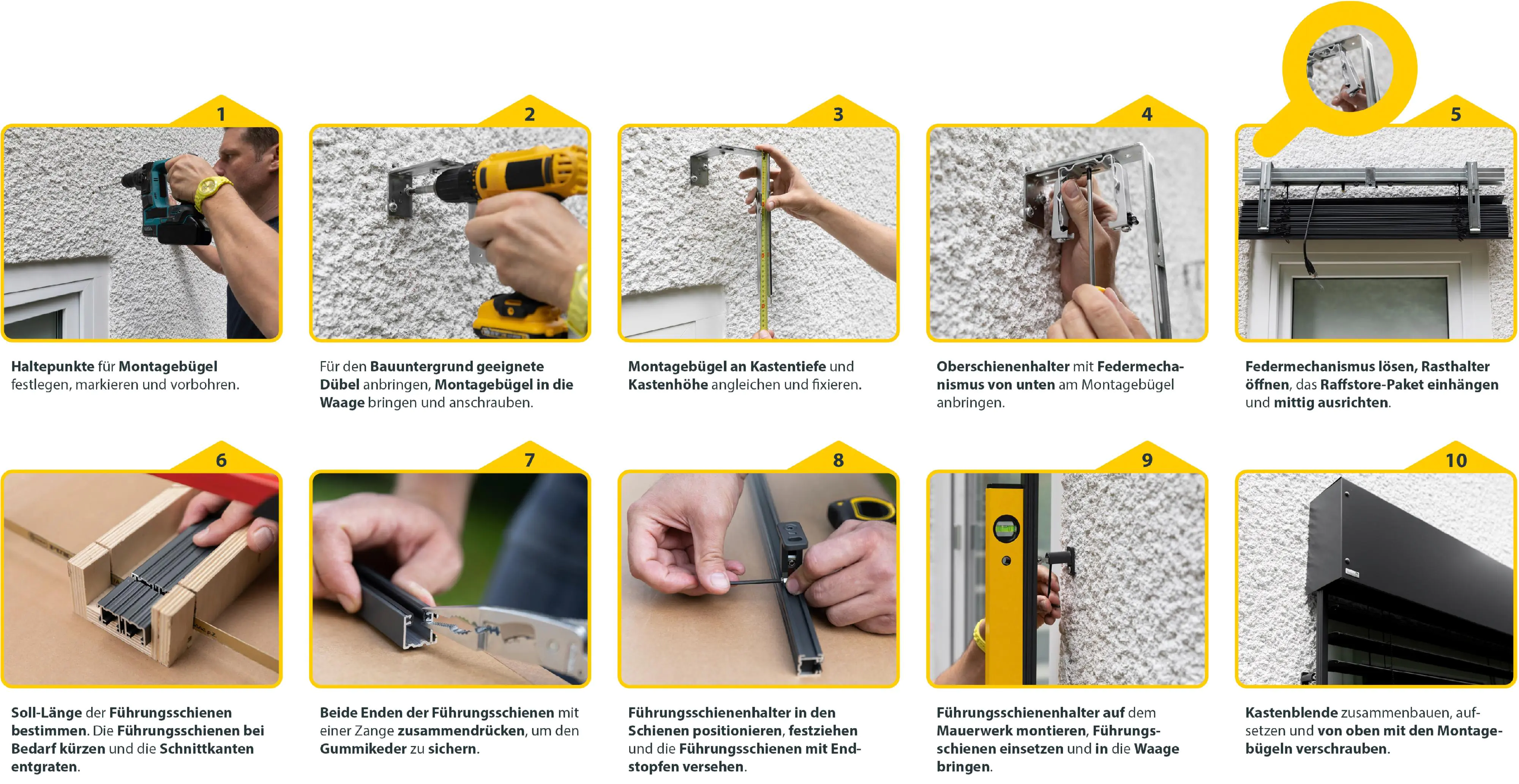 1

Haltepunkte für Montagebügel festlegen, markieren und vorbohren.

2

Für den Bauuntergrund geeignete Dübel anbringen, Montagebügel in die Waage bringen und anschrauben.

3

Montagebügel an Kastentiefe und Kastenhöhe angleichen und fixieren.

4

Oberschienenhalter mit Federmechanismus von unten am Montagebügel anbringen.

5

Federmechanismus lösen, Rasthalter öffnen, das Raffstore-Paket einhängen und mittig ausrichten.

6

Soll-Länge der Führungsschienen bestimmen. Die Führungsschienen bei Bedarf kürzen und die Schnittkanten entgraten.

7

Beide Enden der Führungsschienen mit einer Zange zusammendrücken, um den Gummikeder zu sichern.

8

Führungsschienenhalter in den Schienen positionieren, festziehen und die Führungsschienen mit Endstopfen versehen.

9

Führungsschienenhalter auf dem Mauerwerk montieren, Führungsschienen einsetzen und in die Waage bringen.

10

Kastenblende zusammenbauen, aufsetzen und von oben mit den Montagebügeln verschrauben.